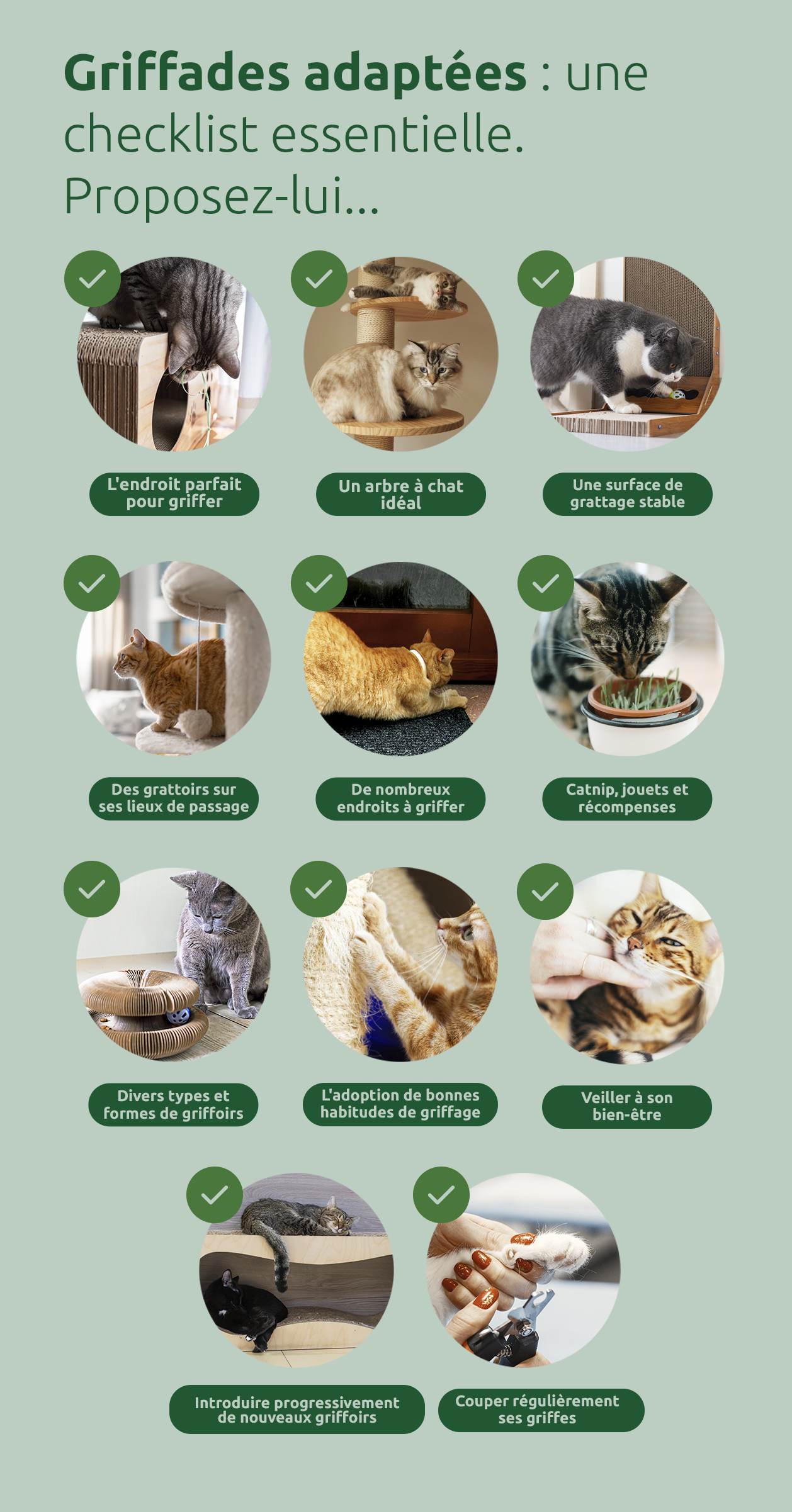 Griffades adaptées : une checklist essentielle. Proposez-lui...

L'endroit parfait pour griffer

Un arbre à chat idéal

Une surface de grattage stable

Des grattoirs sur ses lieux de passage

De nombreux endroits à griffer

Catnip, jouets et récompenses

Divers types et formes de griffoirs

L'adoption de bonnes habitudes de griffage

Veiller à son bien-être

Introduire progressivement de nouveaux griffoirs

Couper régulièrement ses griffes